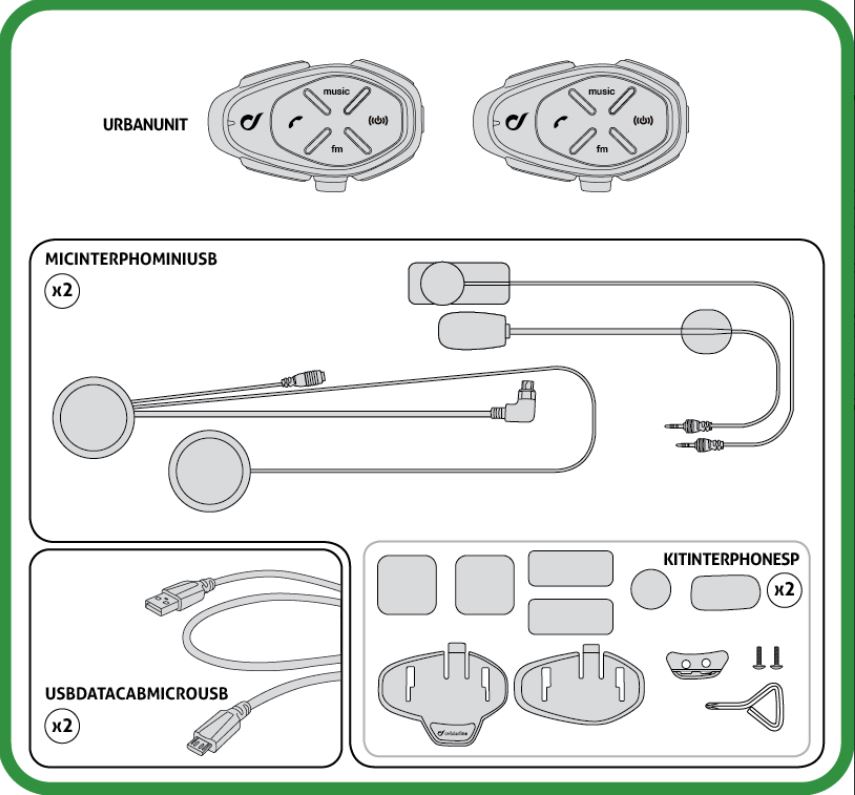 URBANUNIT

music
fm

music
fm

MICINTERPHOMINIUSB
x2

USBDATACABMICROUSB
x2

KITINTERPHONESP
x2

cellularline